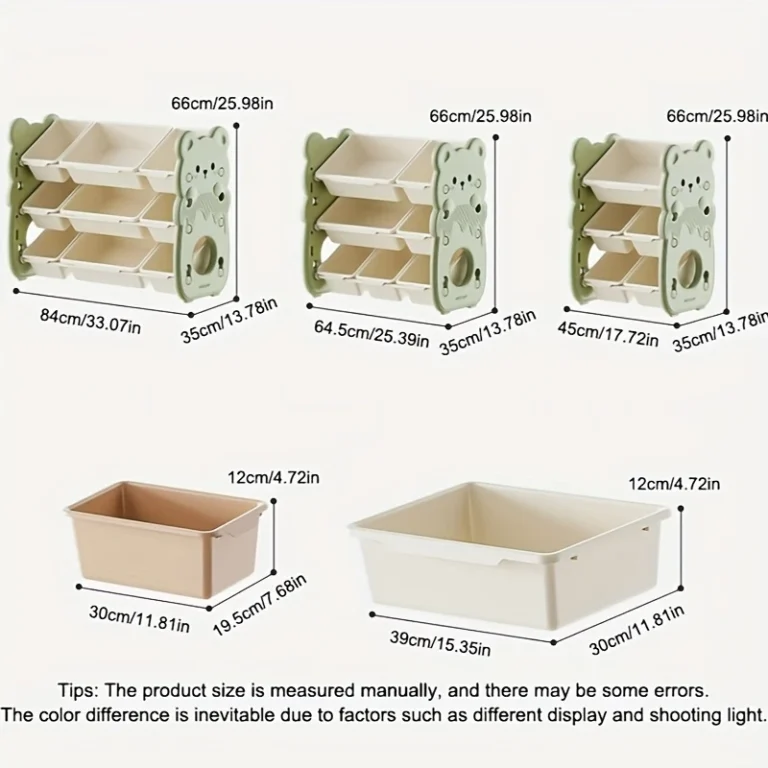 66cm/25.98in

84cm/33.07in

35cm/13.78in

66cm/25.98in

64.5cm/25.39in

35cm/13.78in

66cm/25.98in

45cm/17.72in

35cm/13.78in

12cm/4.72in

30cm/11.81in

19.5cm/7.68in

12cm/4.72in

39cm/15.35in

30cm/11.81in

Tips: The product size is measured manually, and there may be some errors. The color difference is inevitable due to factors such as different display and shooting light.